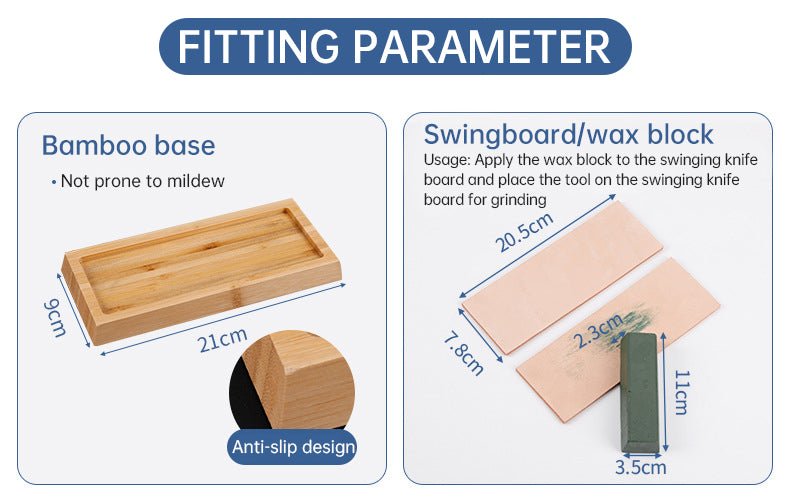 FITTING PARAMETER

Bamboo base

• Not prone to mildew

9cm

21cm

Anti-slip design

Swingboard/wax block

Usage: Apply the wax block to the swinging knife board and place the tool on the swinging knife board for grinding

20.5cm

7.8cm

2.3cm

11cm

3.5cm