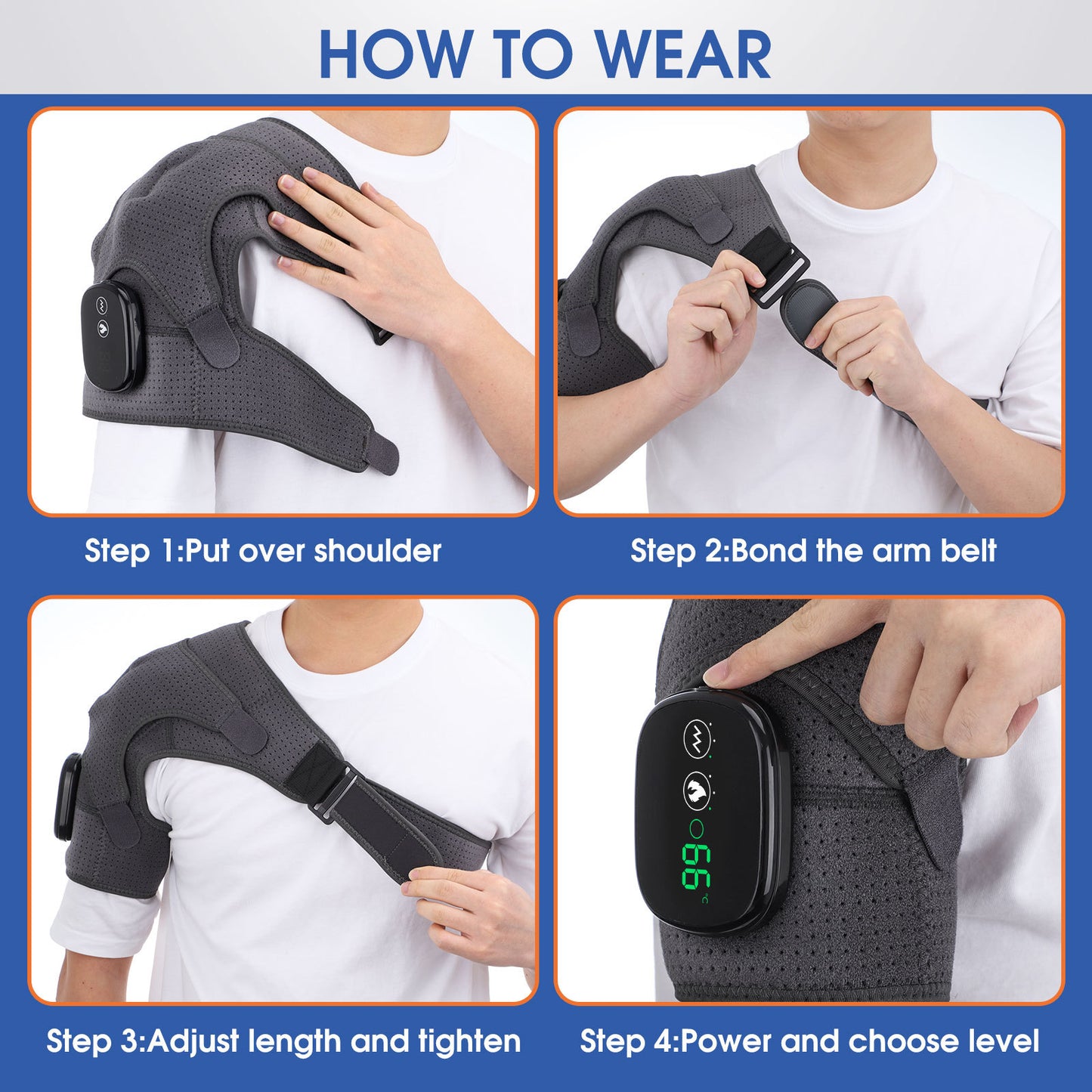 HOW TO WEAR

Step 1:Put over shoulder

Step 2:Bond the arm belt

Step 3:Adjust length and tighten

66 ℃

Step 4:Power and choose level